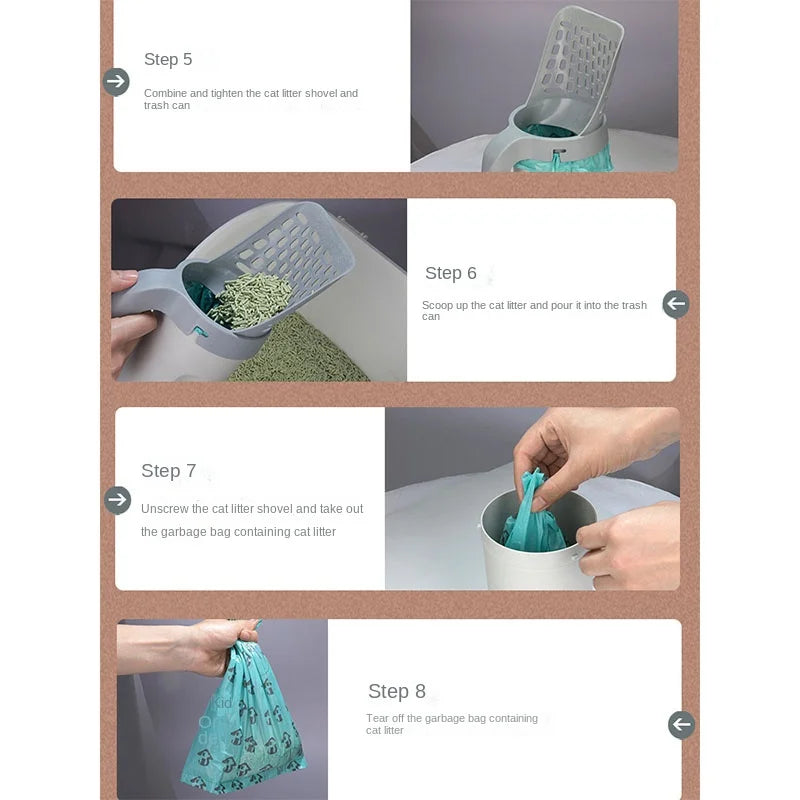 Step 5

Combine and tighten the cat litter shovel and trash can

Step 6

Scoop up the cat litter and pour it into the trash can

Step 7

Unscrew the cat litter shovel and take out the garbage bag containing cat litter

Step 8

Tear off the garbage bag containing cat litter