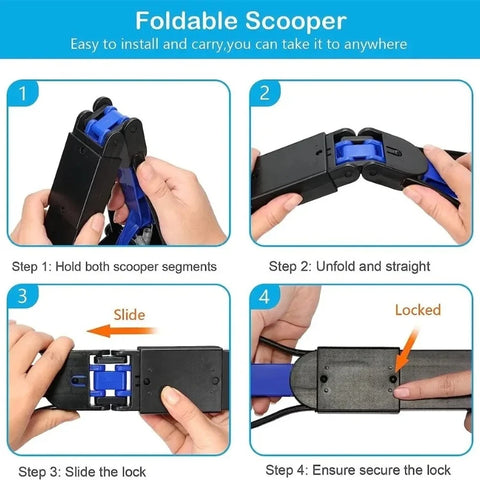 Foldable Scooper

Easy to install and carry,you can take it to anywhere

1

Step 1: Hold both scooper segments

2

Step 2: Unfold and straight

3

Slide

Step 3: Slide the lock

4

Locked

Step 4: Ensure secure the lock