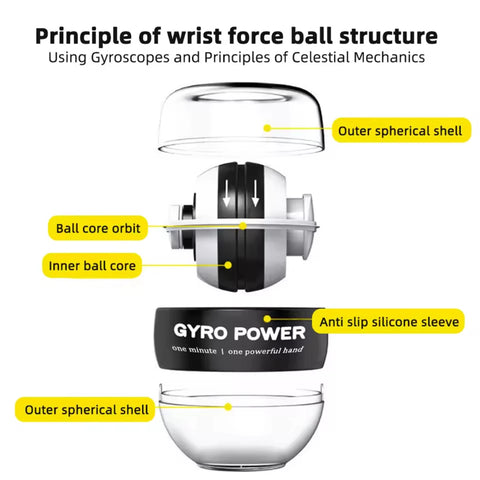 Principle of wrist force ball structure
Using Gyroscopes and Principles of Celestial Mechanics

Outer spherical shell

Ball core orbit

Inner ball core

Anti slip silicone sleeve

GYRO POWER
one minute | one powerful hand

Outer spherical shell