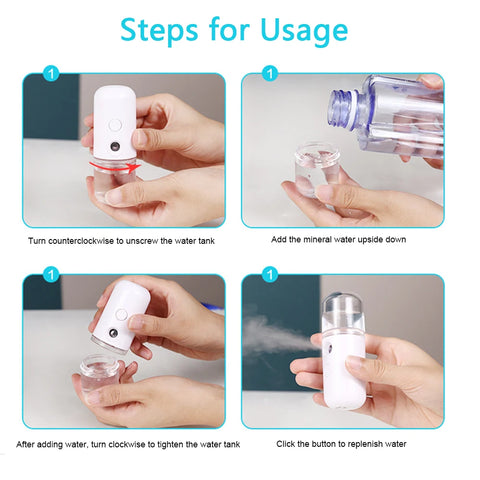 Steps for Usage

1

Turn counterclockwise to unscrew the water tank

1

Add the mineral water upside down

1

After adding water, turn clockwise to tighten the water tank

1

Click the button to replenish water